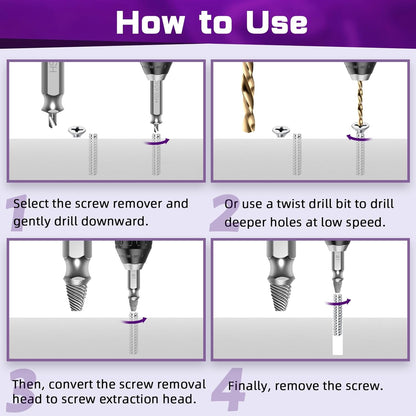 How to Use

1 Select the screw remover and gently drill downward.

2 Or use a twist drill bit to drill deeper holes at low speed.

3 Then, convert the screw removal head to screw extraction head.

4 Finally, remove the screw.