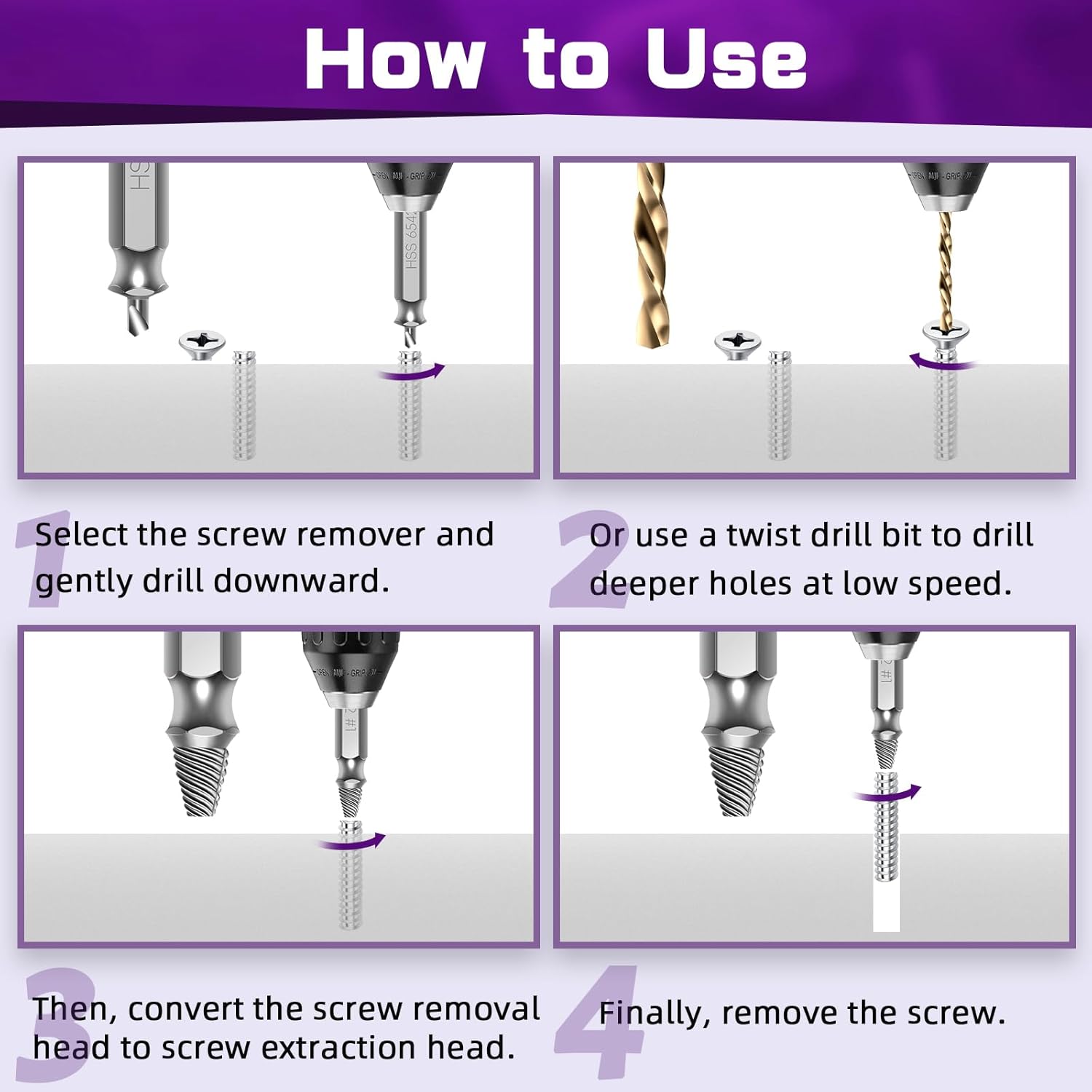 How to Use

HSS 6542

1 Select the screw remover and gently drill downward.

2 Or use a twist drill bit to drill deeper holes at low speed.

#1

#1

3 Then, convert the screw removal head to screw extraction head.

4 Finally, remove the screw.