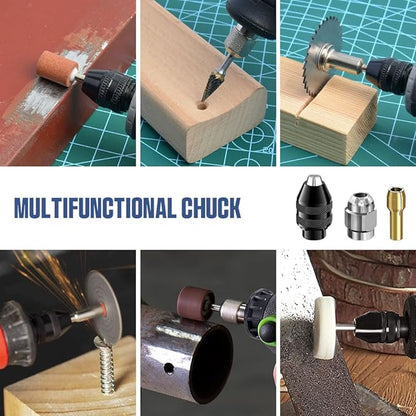 MULTIFUNCTIONAL CHUCK