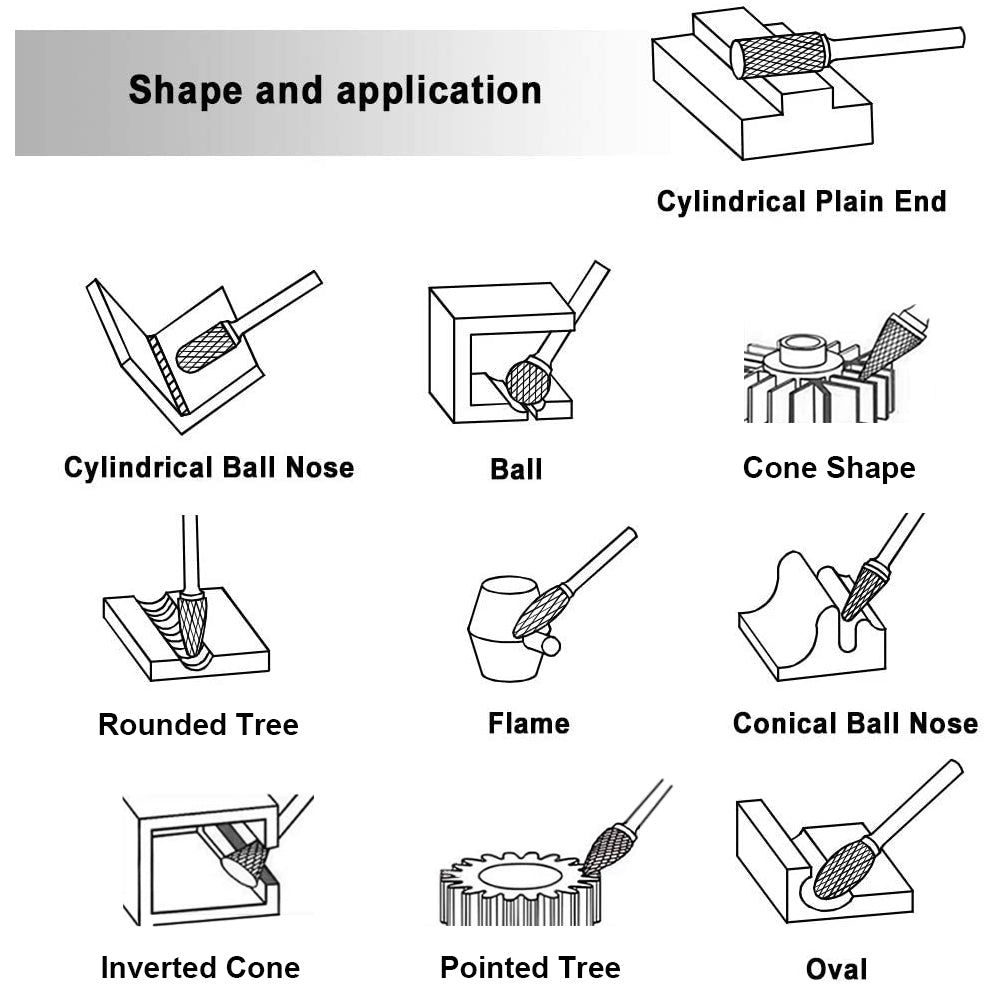 Shape and application

Cylindrical Plain End

Cylindrical Ball Nose

Ball

Cone Shape

Rounded Tree

Flame

Conical Ball Nose

Inverted Cone

Pointed Tree

Oval